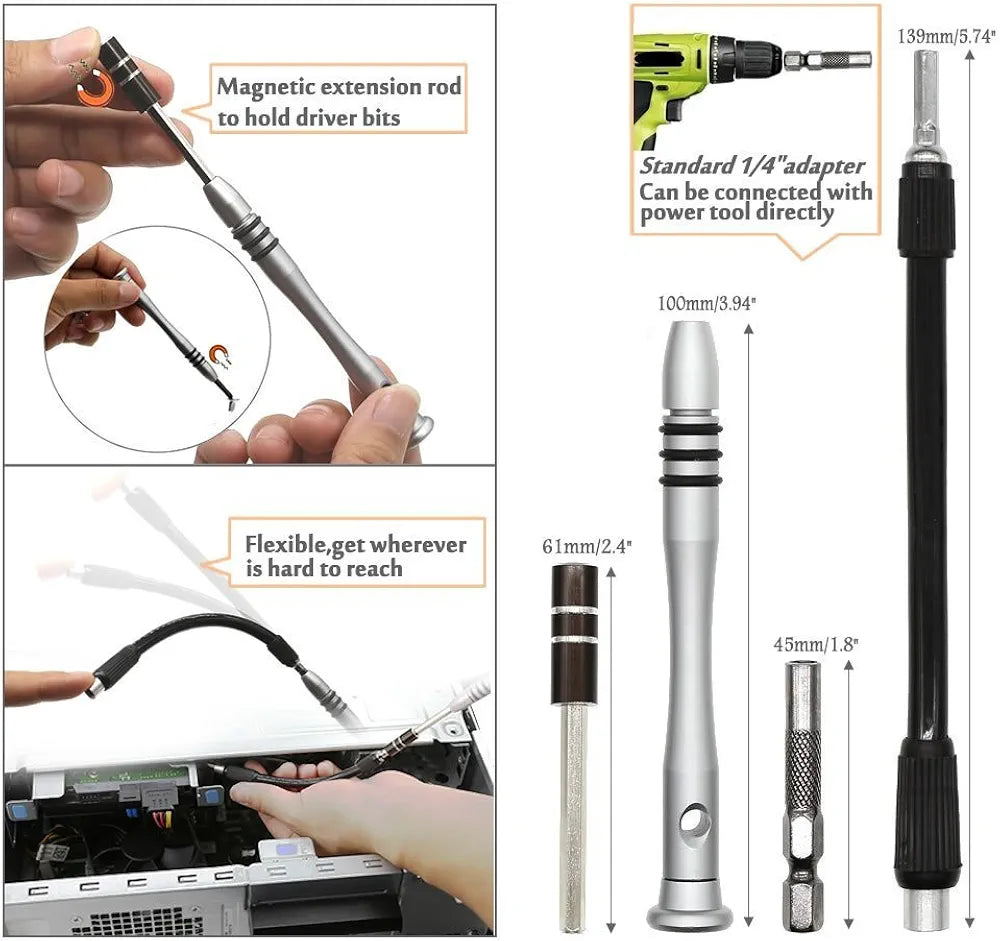 Magnetic extension rod to hold driver bits

Flexible,get wherever is hard to reach

Standard 1/4"adapter
Can be connected with power tool directly

139mm/5.74"

100mm/3.94"

61mm/2.4"

45mm/1.8"